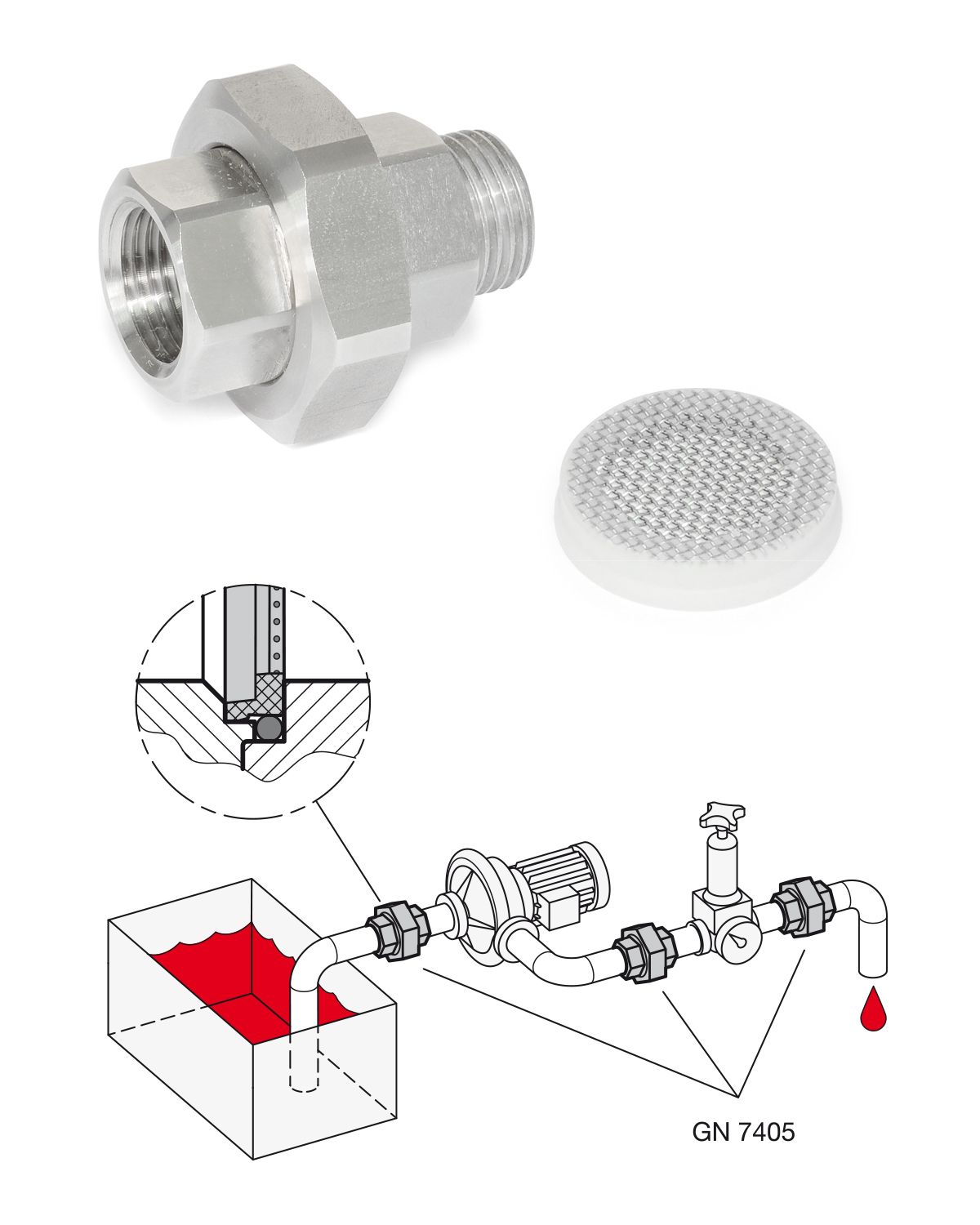 GN 7405